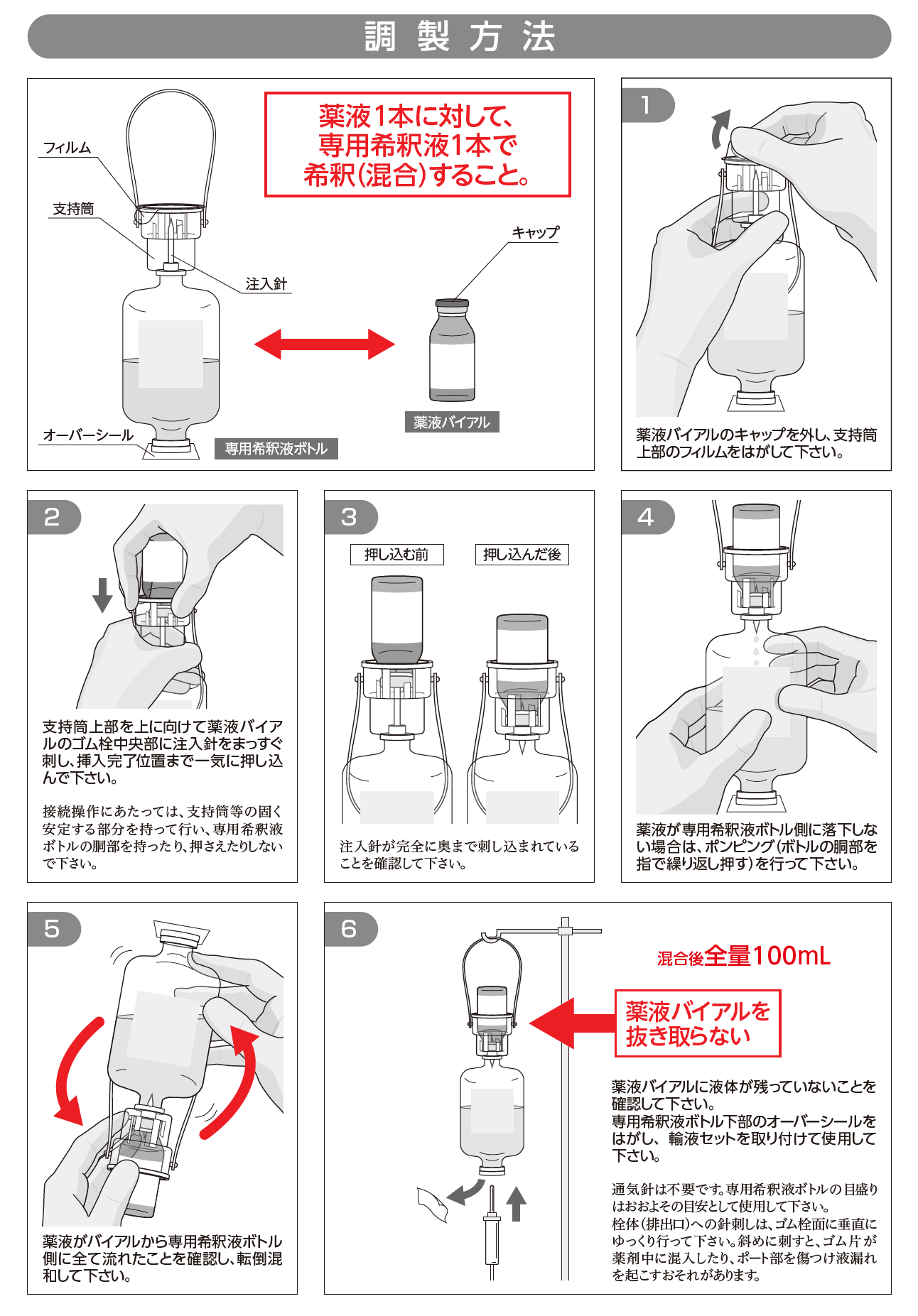 調製方法

薬液1本に対して、専用希釈液1本で希釈(混合)すること。

フィルム

支持筒

注入針

キャップ

オーバーシール

専用希釈液ボトル

薬液バイアル

1

薬液バイアルのキャップを外し、支持筒上部のフィルムをはがして下さい。

2

支持筒上部を上に向けて薬液バイアルのゴム栓中央部に注入針をまっすぐ刺し、挿入完了位置まで一気に押し込んで下さい。

接続操作にあたっては、支持筒等の固く安定する部分を持って行い、専用希釈液ボトルの胴部を持ったり、押さえたりしないで下さい。

3

押し込む前

押し込んだ後

注入針が完全に奥まで刺し込まれていることを確認して下さい。

4

薬液が専用希釈液ボトル側に落下しない場合は、ポンピング(ボトルの胴部を指で繰り返し押す)を行って下さい。

5

薬液がバイアルから専用希釈液ボトル側に全て流れたことを確認し、転倒混和して下さい。

6

混合後全量100mL

薬液バイアルを抜き取らない

薬液バイアルに液体が残っていないことを確認して下さい。
専用希釈液ボトル下部のオーバーシールをはがし、輸液セットを取り付けて使用して下さい。

通気針は不要です。専用希釈液ボトルの目盛りはおおよその目安として使用して下さい。
栓体(排出口)への針刺しは、ゴム栓面に垂直にゆっくり行って下さい。斜めに刺すと、ゴム片が薬剤中に混入したり、ポート部を傷つけ液漏れを起こすおそれがあります。